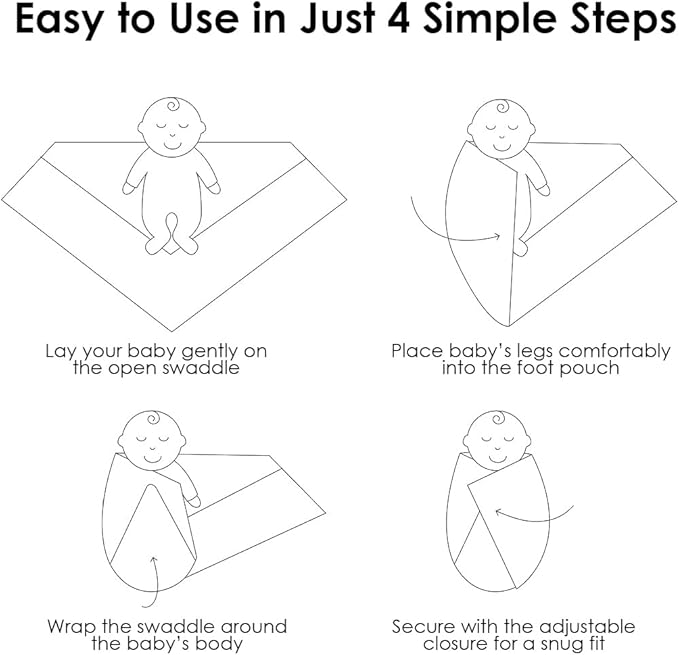 Easy to Use in Just 4 Simple Steps

Lay your baby gently on the open swaddle

Place baby's legs comfortably into the foot pouch

Wrap the swaddle around the baby's body

Secure with the adjustable closure for a snug fit